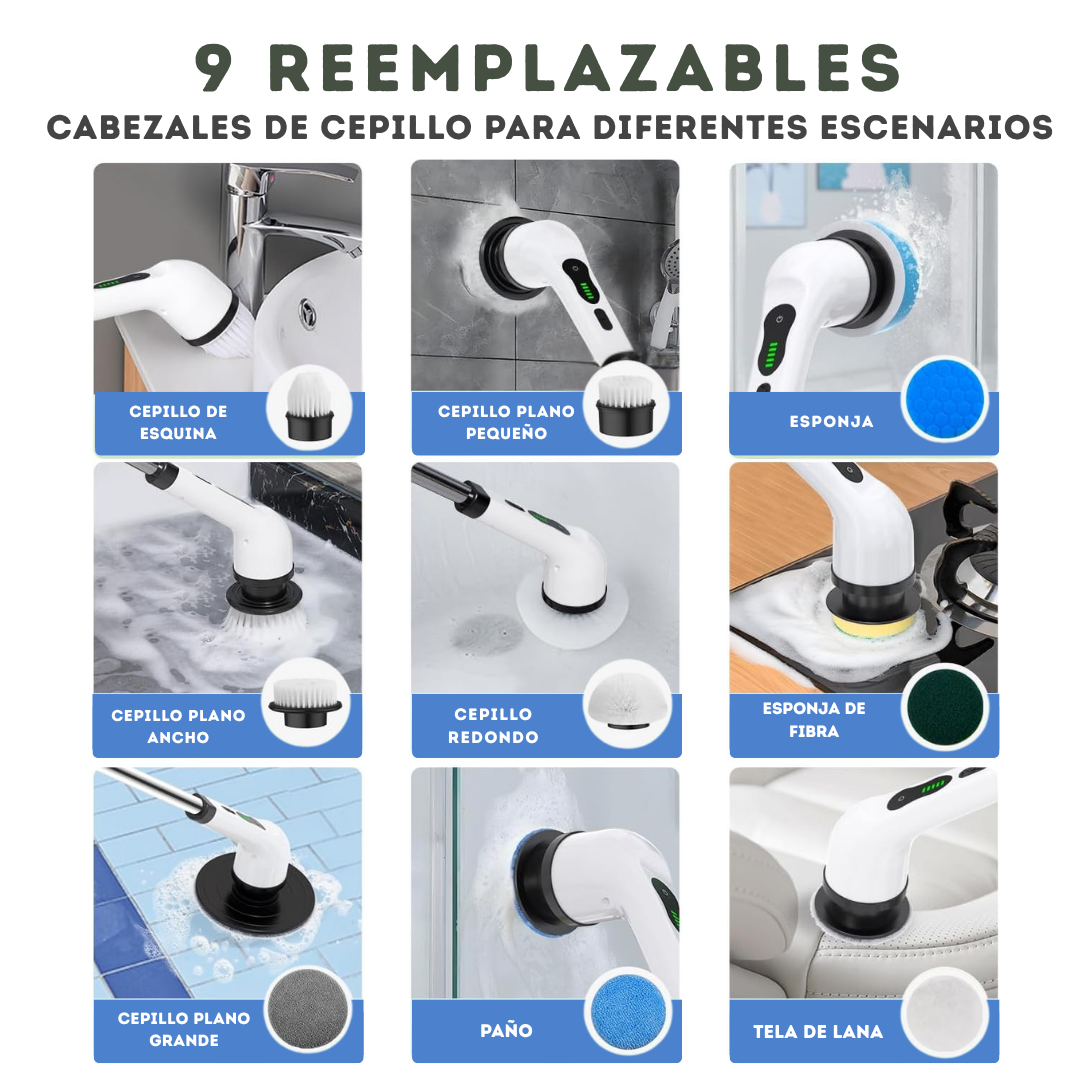 9 REEMPLAZABLES
CABEZALES DE CEPILLO PARA DIFERENTES ESCENARIOS

CEPILLO DE ESQUINA

CEPILLO PLANO PEQUEÑO

ESPONJA

CEPILLO PLANO ANCHO

CEPILLO REDONDO

ESPONJA DE FIBRA

CEPILLO PLANO GRANDE

PAÑO

TELA DE LANA